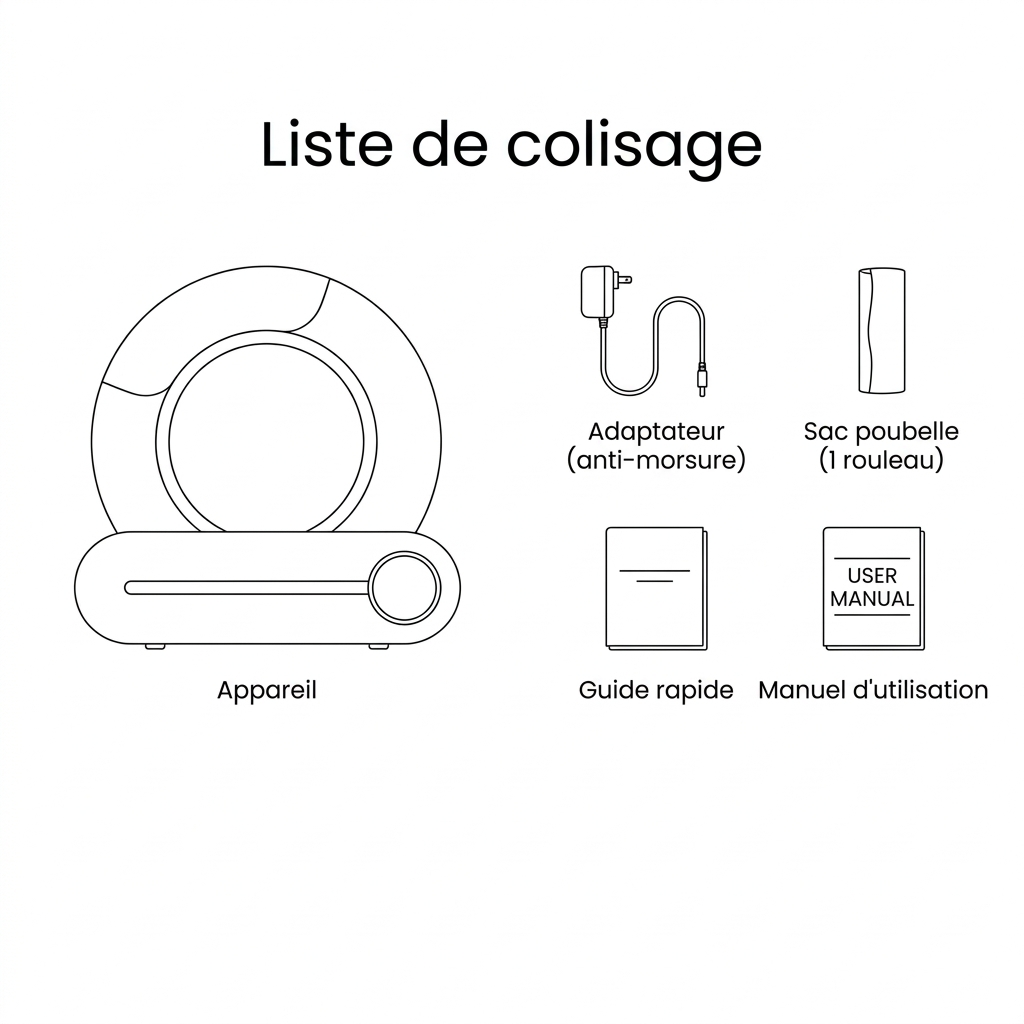 Liste de colisage

Adaptateur (anti-morsure)

Sac poubelle (1 rouleau)

USER MANUAL

Appareil

Guide rapide

Manuel d'utilisation